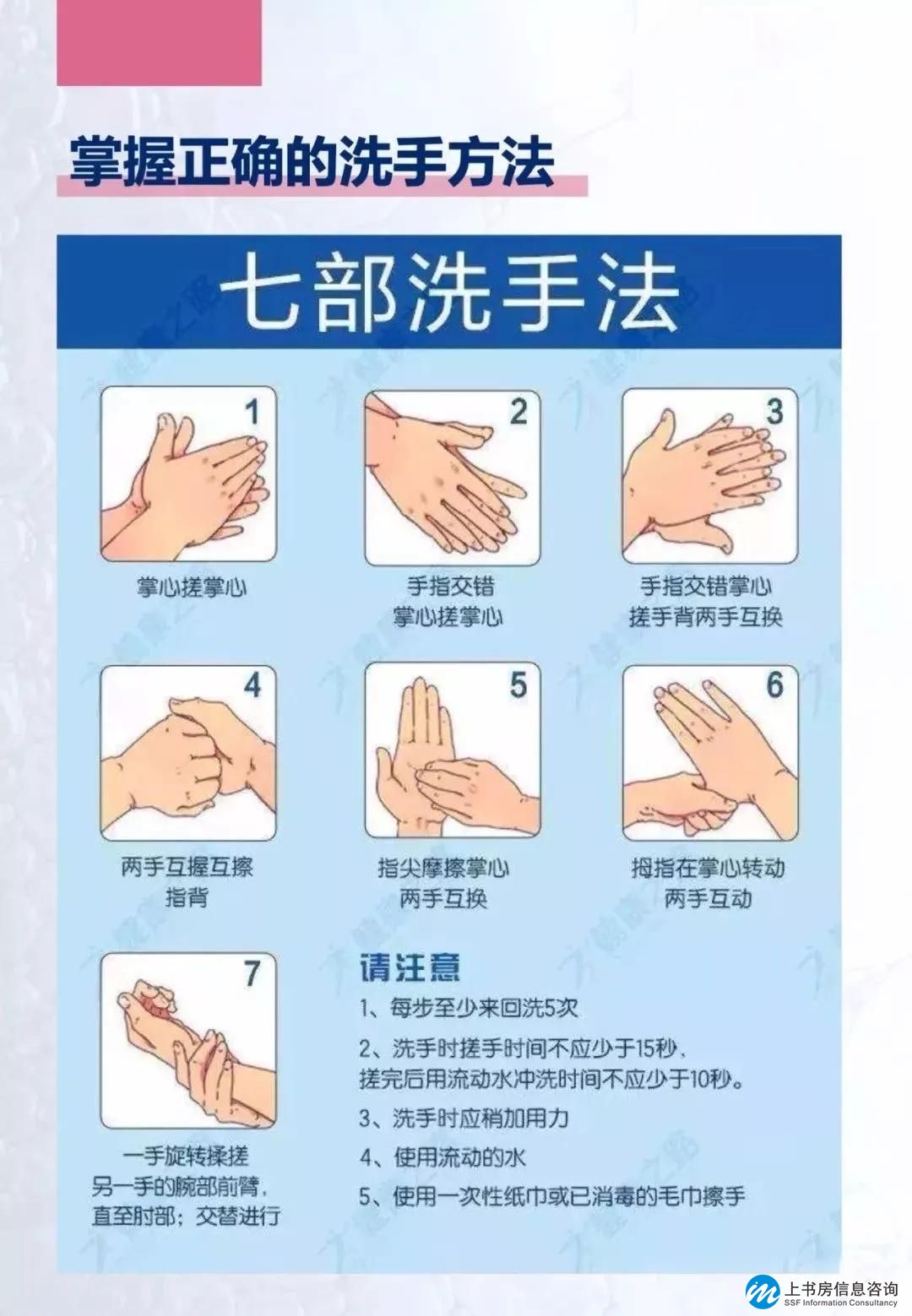 掌握正确的洗手方法

七部洗手法

1
掌心搓掌心

2
手指交错
掌心搓掌心

3
手指交错掌心
搓手背两手互换

4
两手互握互擦
指背

5
指尖摩擦掌心
两手互换

6
拇指在掌心转动
两手互动

7
一手旋转揉搓
另一手的腕部前臂，
直至肘部；交替进行

请注意
1、每步至少来回洗5次
2、洗手时搓手时间不应少于15秒、
搓完后用流动水冲洗时间不应少于10秒。
3、洗手时应稍加用力
4、使用流动的水
5、使用一次性纸巾或已消毒的毛巾擦手

上书房信息咨询
SSF Information Consultancy